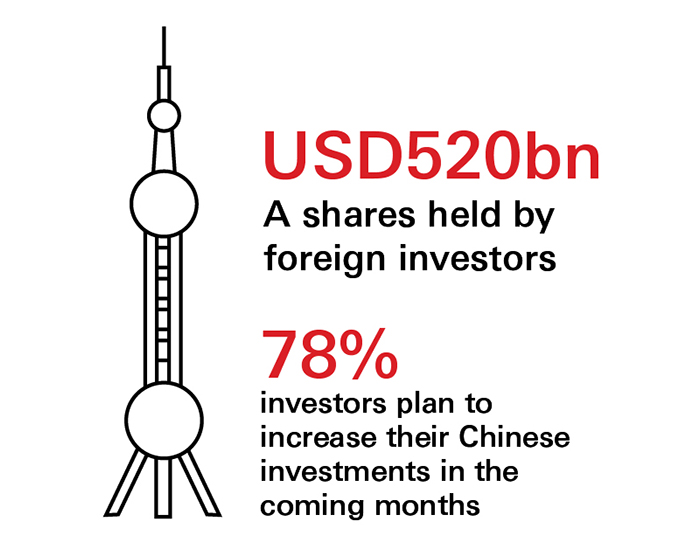 USD520bn
A shares held by foreign investors

78%
investors plan to increase their Chinese investments in the coming months