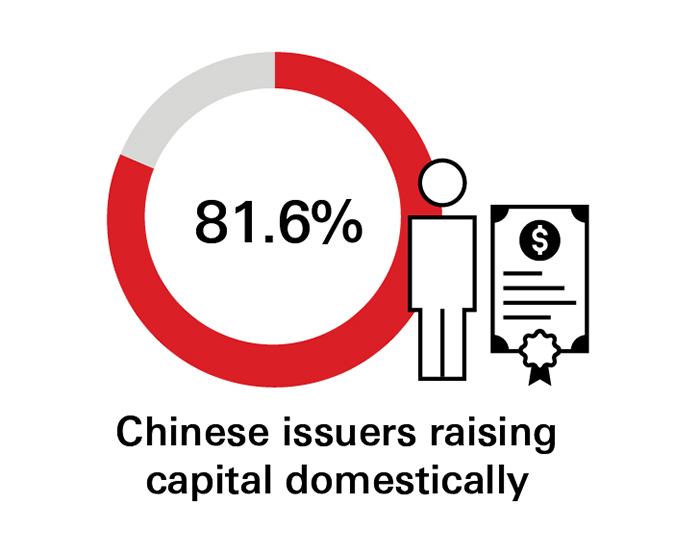 81.6%

$

Chinese issuers raising capital domestically