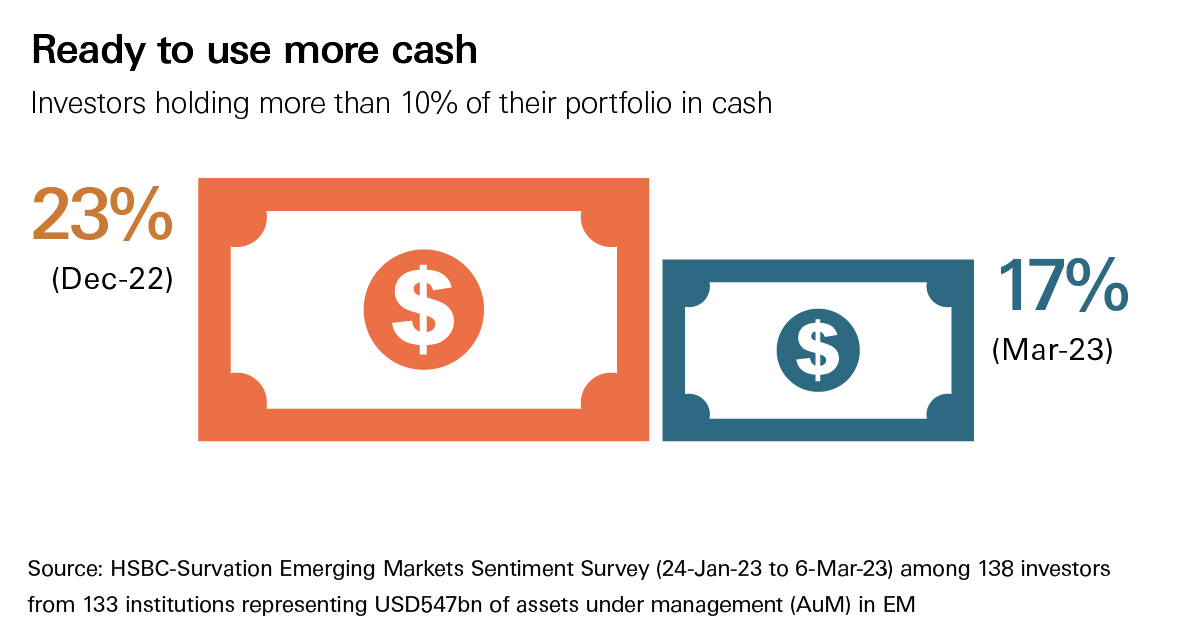 Ready to use more cash

Investors holding more than 10% of their portfolio in cash

23%
(Dec-22)

$

$

17%
(Mar-23)

Source: HSBC-Survation Emerging Markets Sentiment Survey (24-Jan-23 to 6-Mar-23) among 138 investors from 133 institutions representing USD547bn of assets under management (AuM) in EM